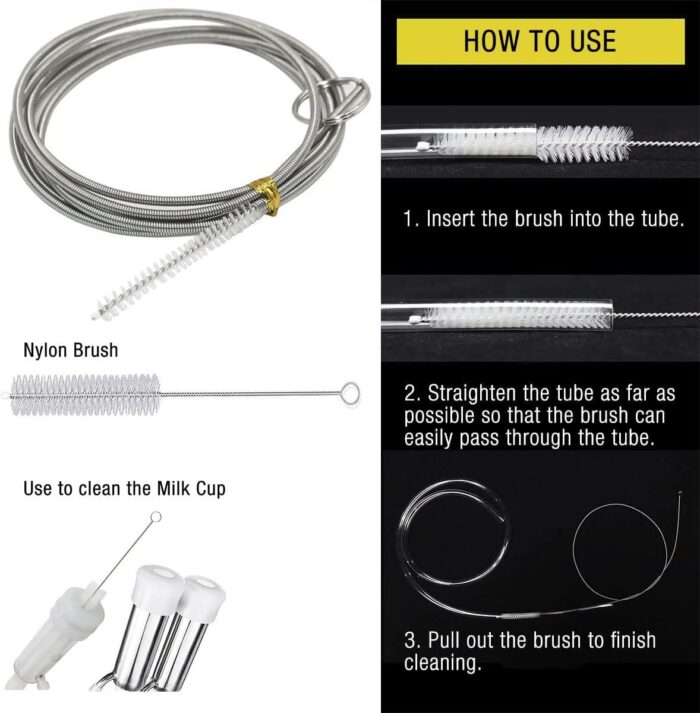 Nylon Brush

Use to clean the Milk Cup

HOW TO USE

1. Insert the brush into the tube.

2. Straighten the tube as far as possible so that the brush can easily pass through the tube.

3. Pull out the brush to finish cleaning.