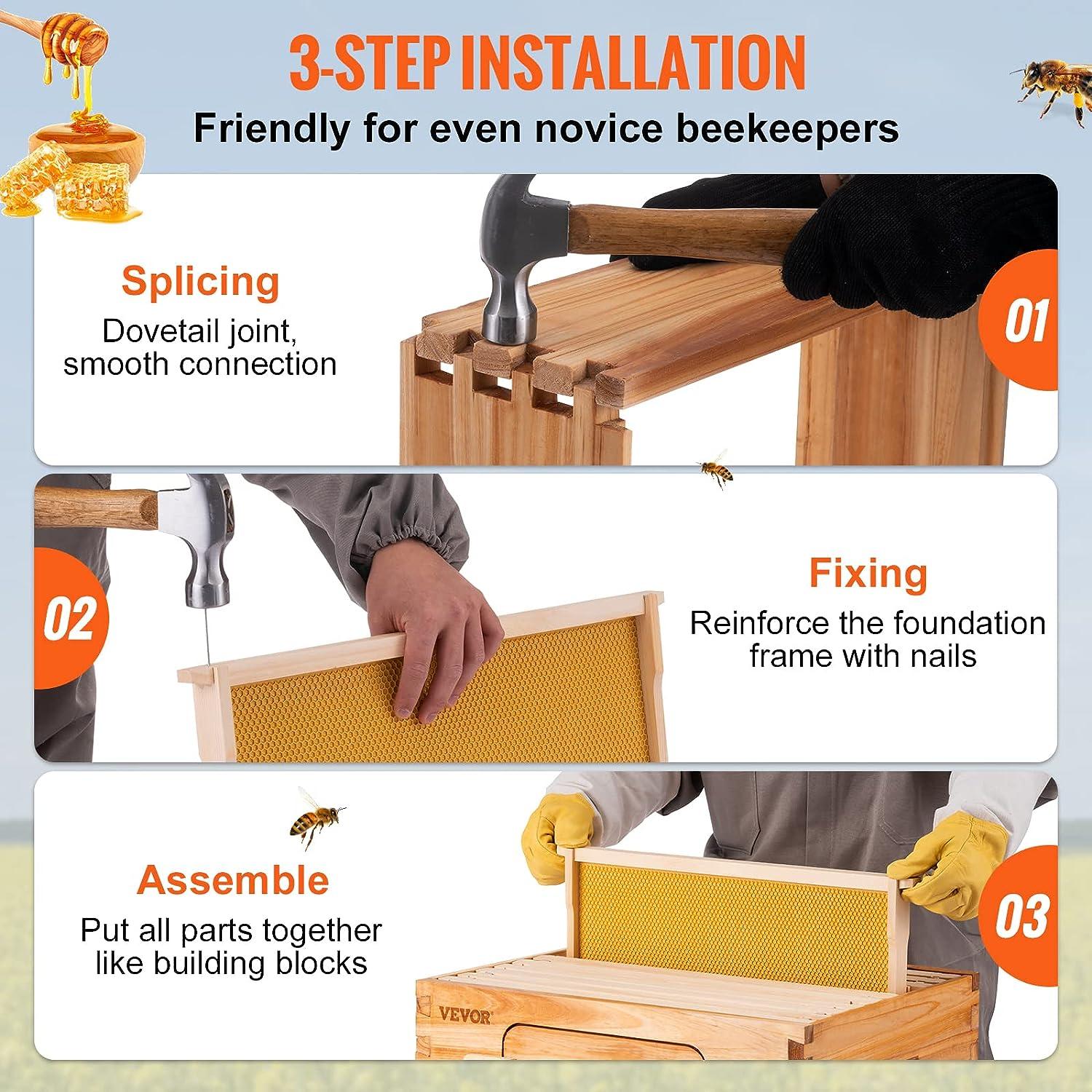 3-STEP INSTALLATION
Friendly for even novice beekeepers

Splicing
Dovetail joint, smooth connection

01

02

Fixing
Reinforce the foundation frame with nails

Assemble
Put all parts together like building blocks

03

VEVOR