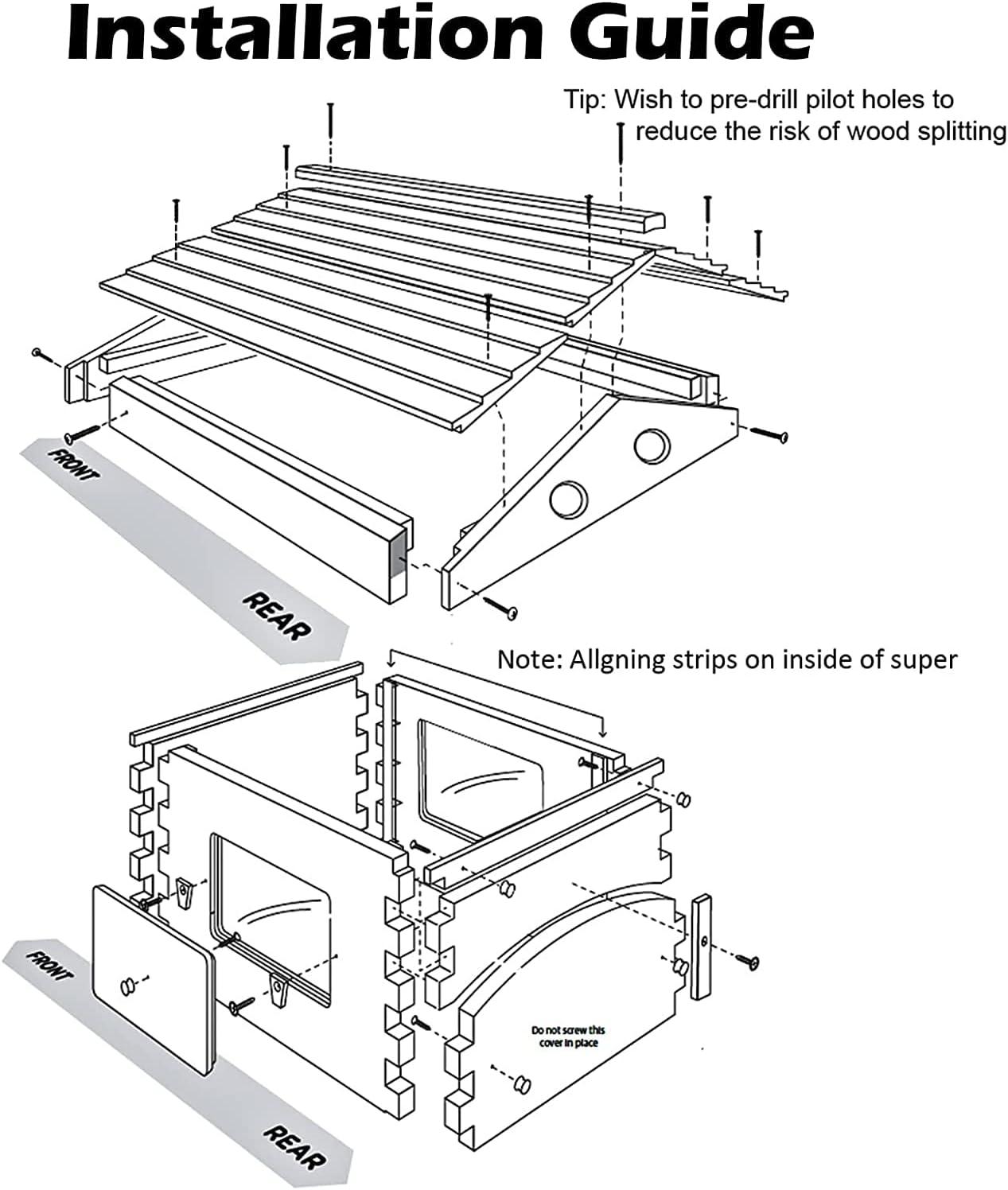 Installation Guide

Tip: Wish to pre-drill pilot holes to reduce the risk of wood splitting

FRONT

REAR

Note: Allgning strips on inside of super

FRONT

REAR

Do not screw this cover in place