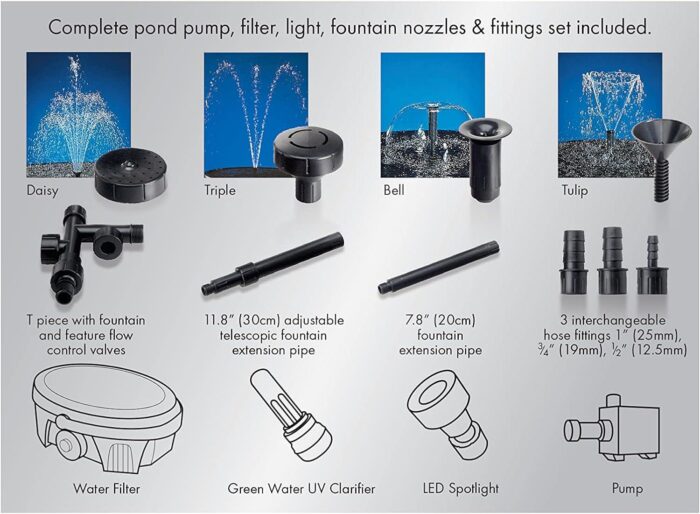 Complete pond pump, filter, light, fountain nozzles & fittings set included.

Daisy

Triple

Bell

Tulip

T piece with fountain and feature flow control valves

11.8″ (30cm) adjustable telescopic fountain extension pipe

7.8″ (20cm) fountain extension pipe

3 interchangeable hose fittings 1″ (25mm), ¾″ (19mm), ½″ (12.5mm)

Water Filter

Green Water UV Clarifier

LED Spotlight

Pump