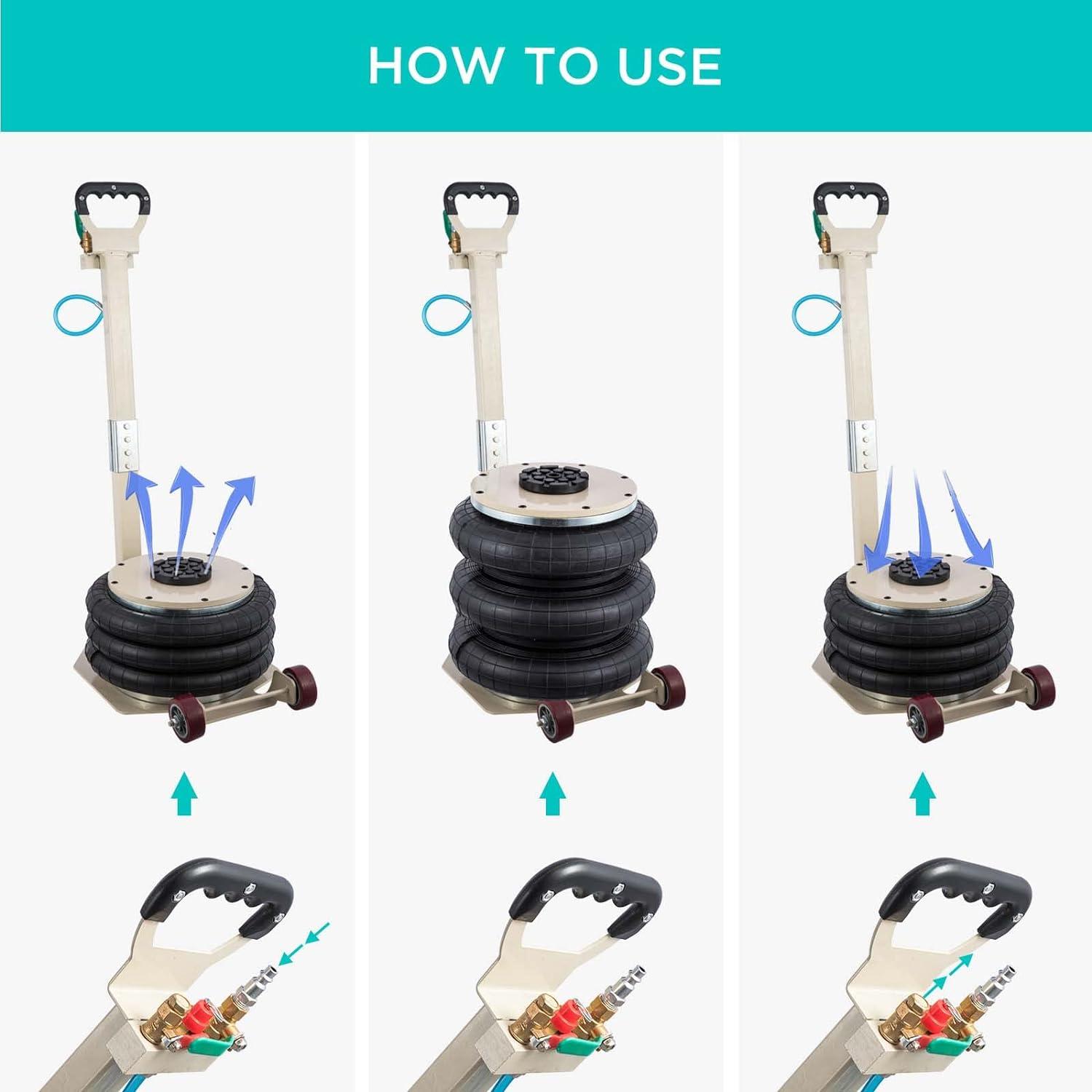 HOW TO USE