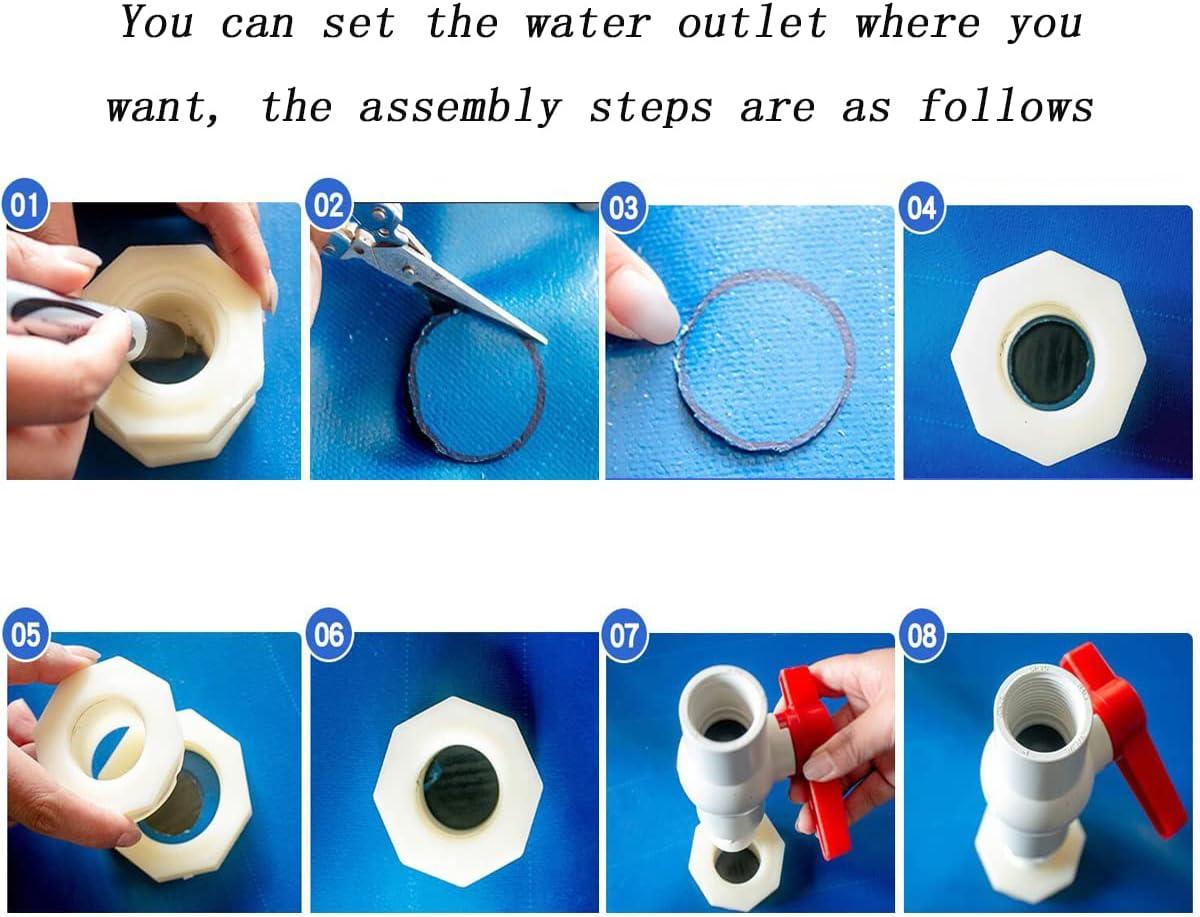 You can set the water outlet where you want, the assembly steps are as follows

01

02

03

04

05

06

07

08