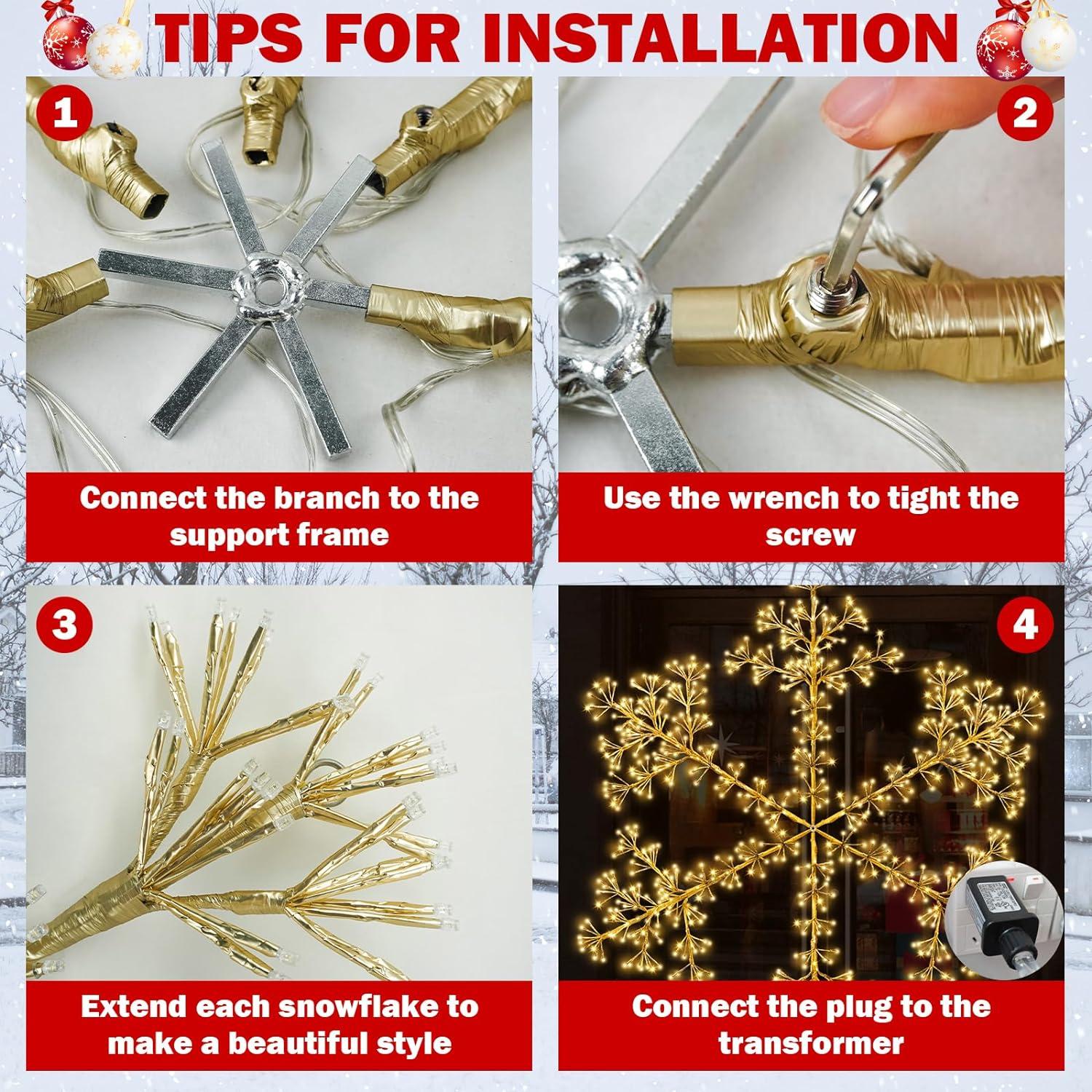 TIPS FOR INSTALLATION

1

Connect the branch to the support frame

2

Use the wrench to tight the screw

3

Extend each snowflake to make a beautiful style

4

Connect the plug to the transformer