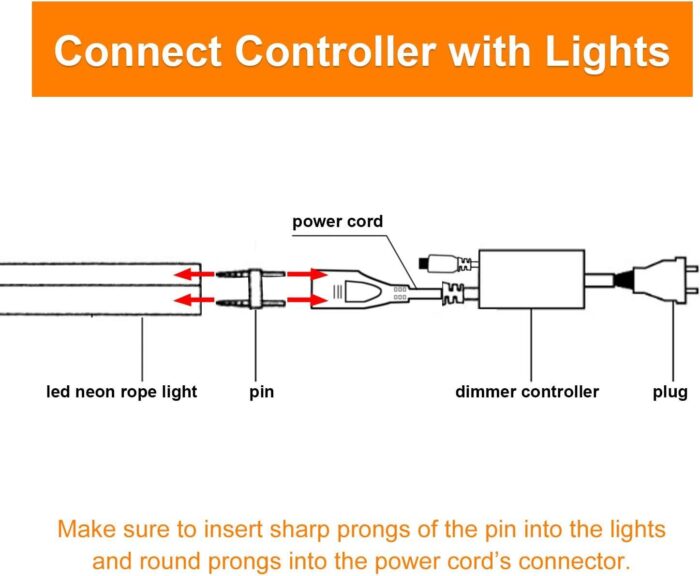 Connect Controller with Lights

power cord

led neon rope light

pin

dimmer controller

plug

Make sure to insert sharp prongs of the pin into the lights and round prongs into the power cord's connector.