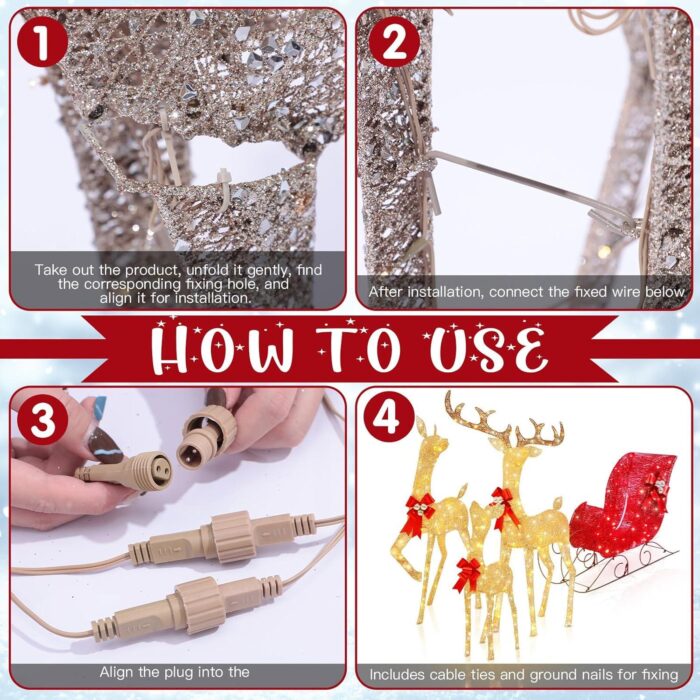 1

Take out the product, unfold it gently, find the corresponding fixing hole, and align it for installation.

2

After installation, connect the fixed wire below

HOW TO USE

3

Align the plug into the

4

Includes cable ties and ground nails for fixing