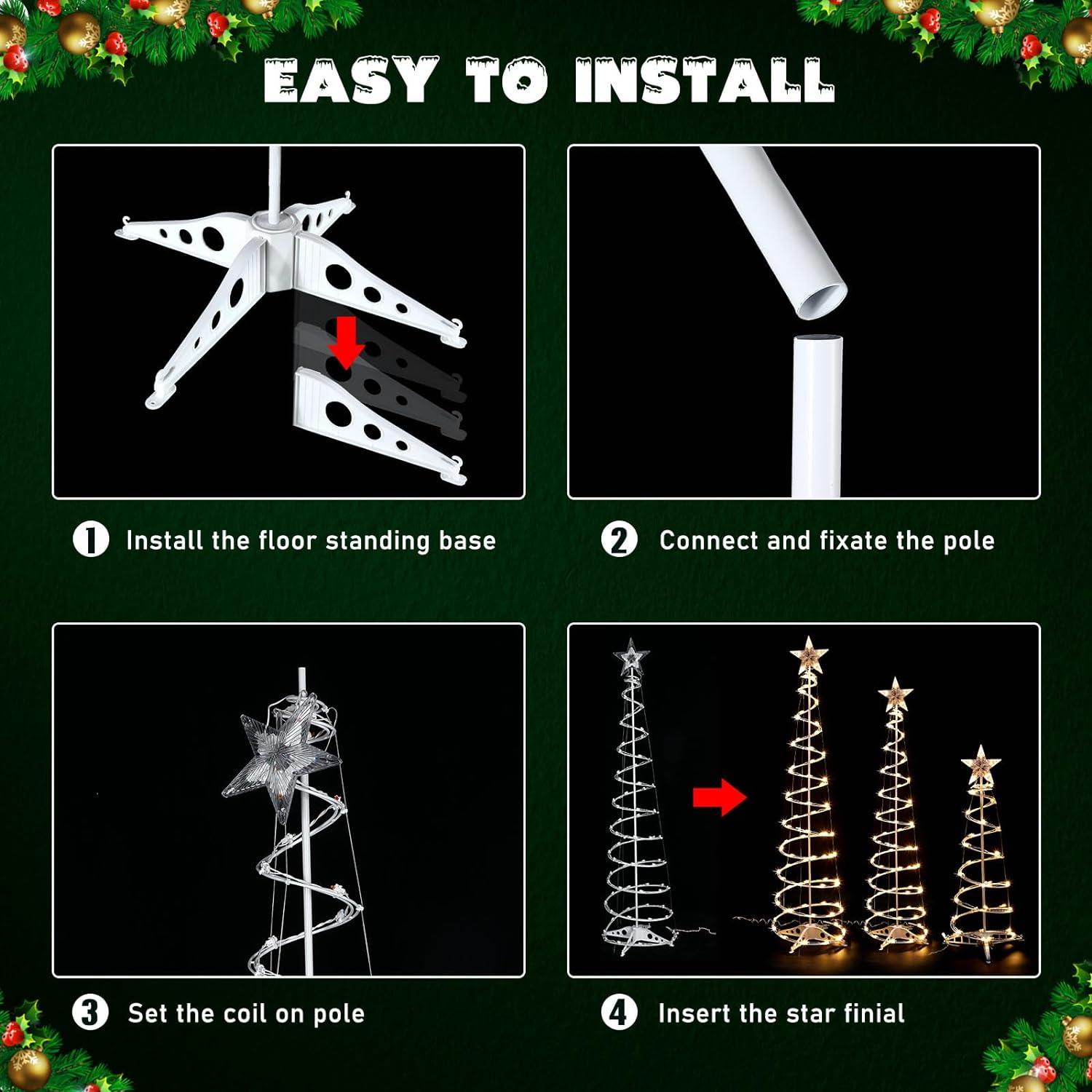 EASY TO INSTALL

1 Install the floor standing base

2 Connect and fixate the pole

3 Set the coil on pole

4 Insert the star finial