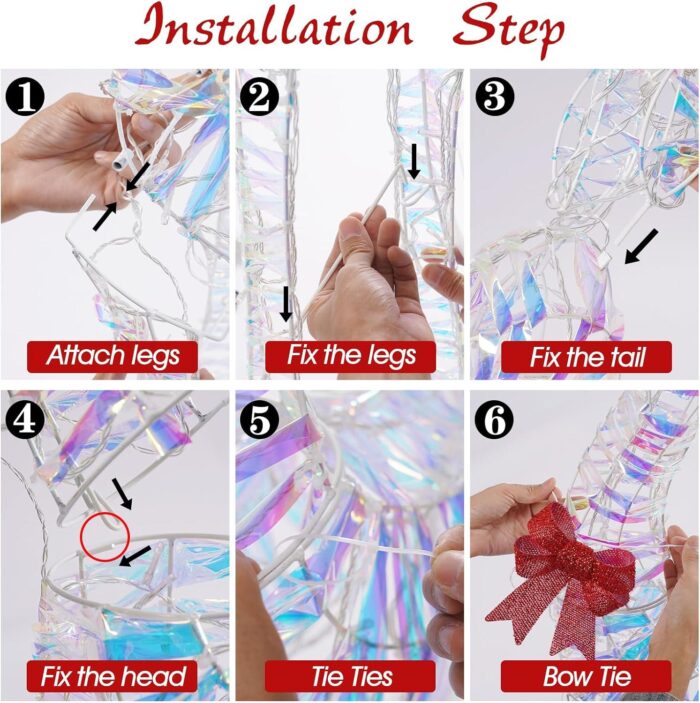 Installation Step

1
Attach legs

2
Fix the legs

3
Fix the tail

4
Fix the head

5
Tie Ties

6
Bow Tie