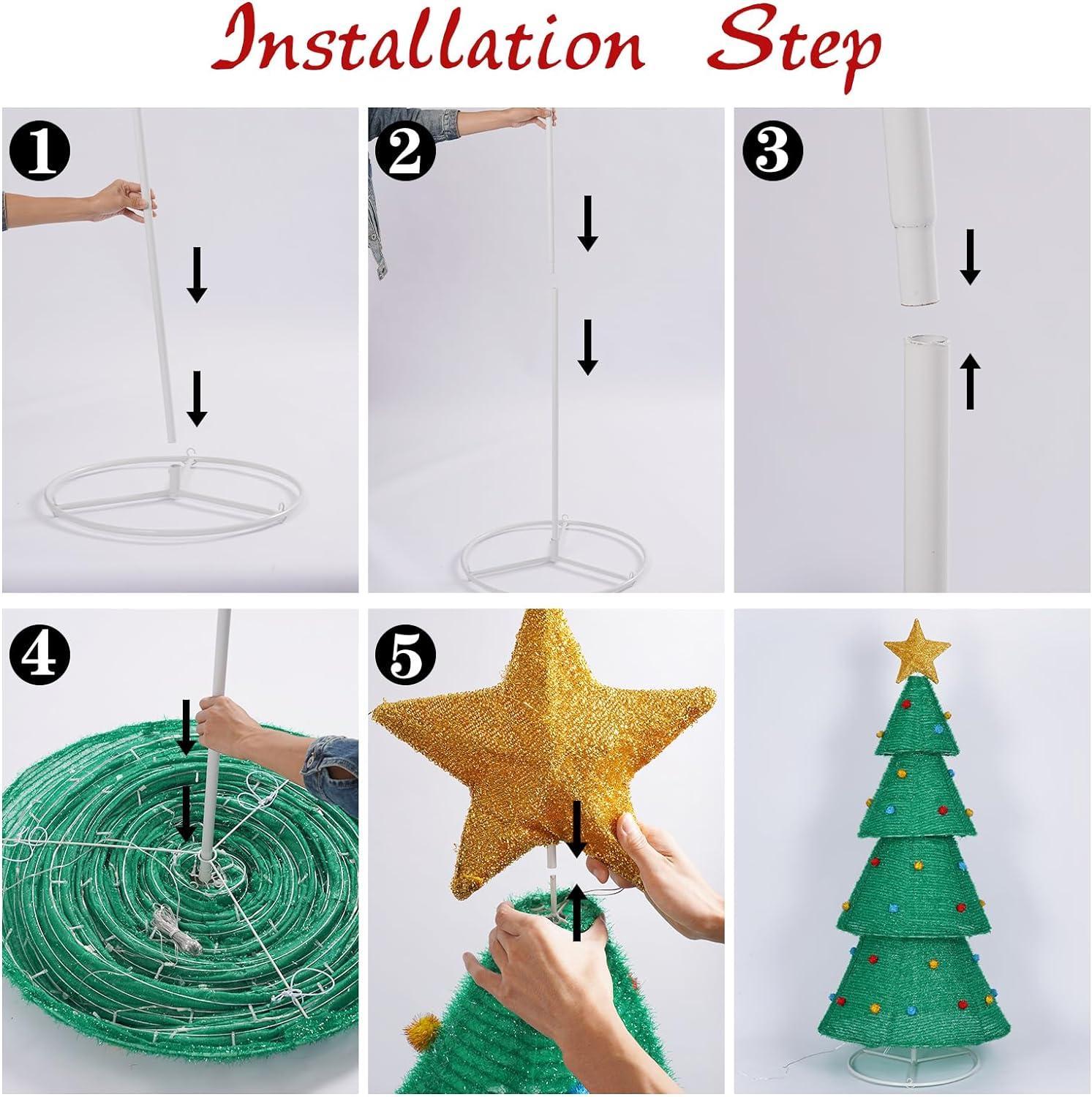 Installation Step

1

2

3

4

5